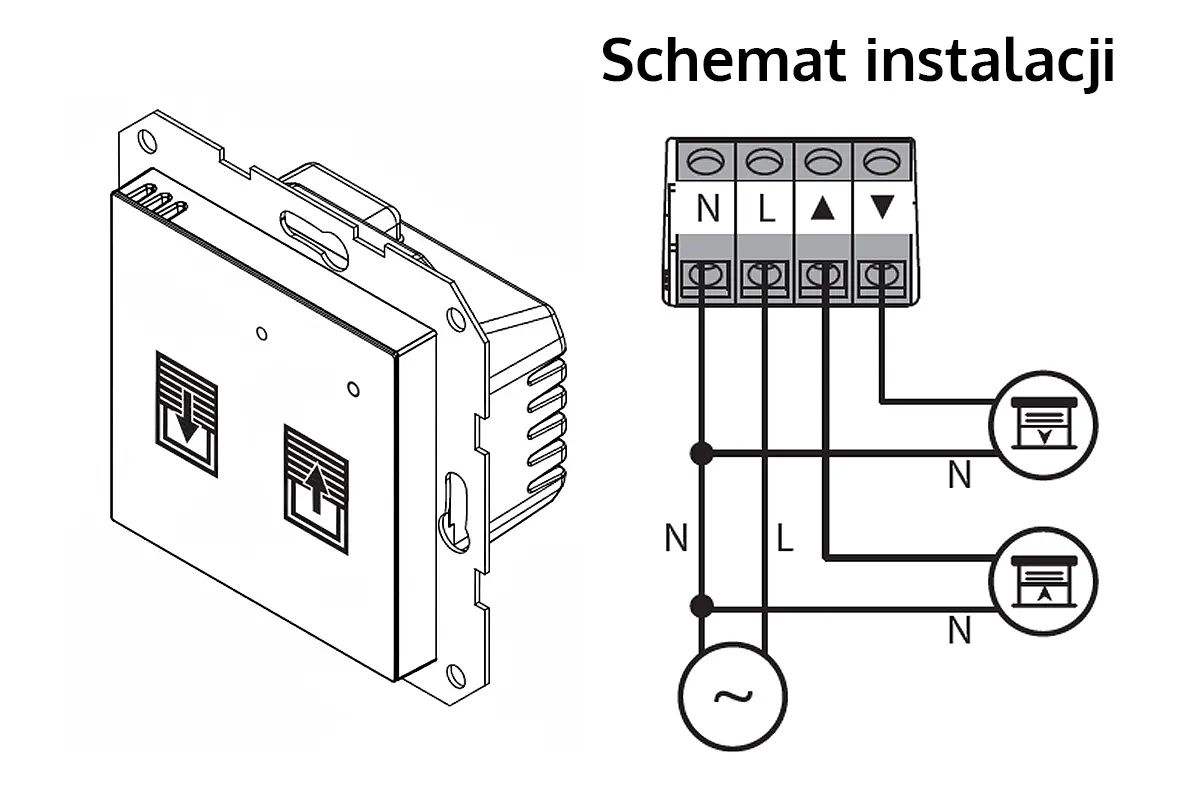 Schemat instalacji

N L ▲ ▼

N

N L

N

~